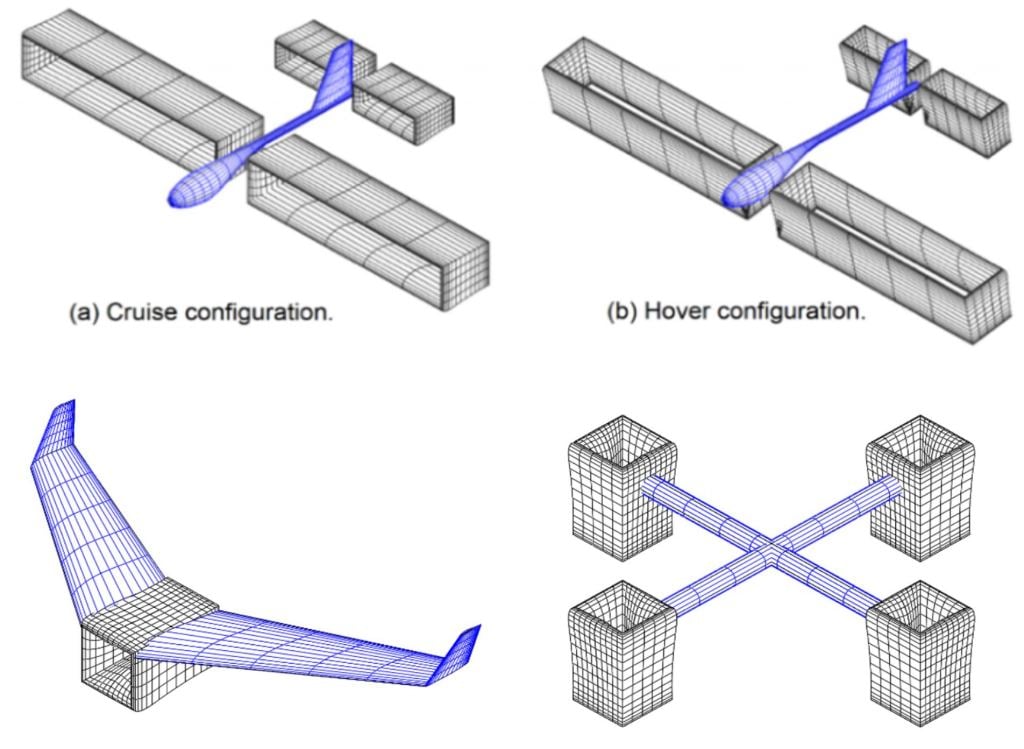 (a) Cruise configuration.

(b) Hover configuration.