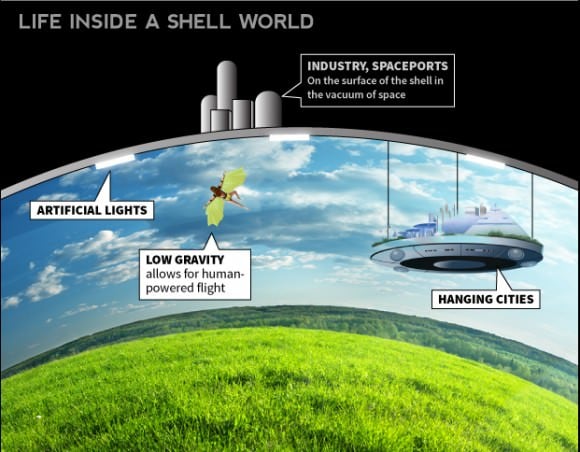 LIFE INSIDE A SHELL WORLD

INDUSTRY, SPACEPORTS
On the surface of the shell in the vacuum of space

ARTIFICIAL LIGHTS

LOW GRAVITY
allows for human-powered flight

HANGING CITIES